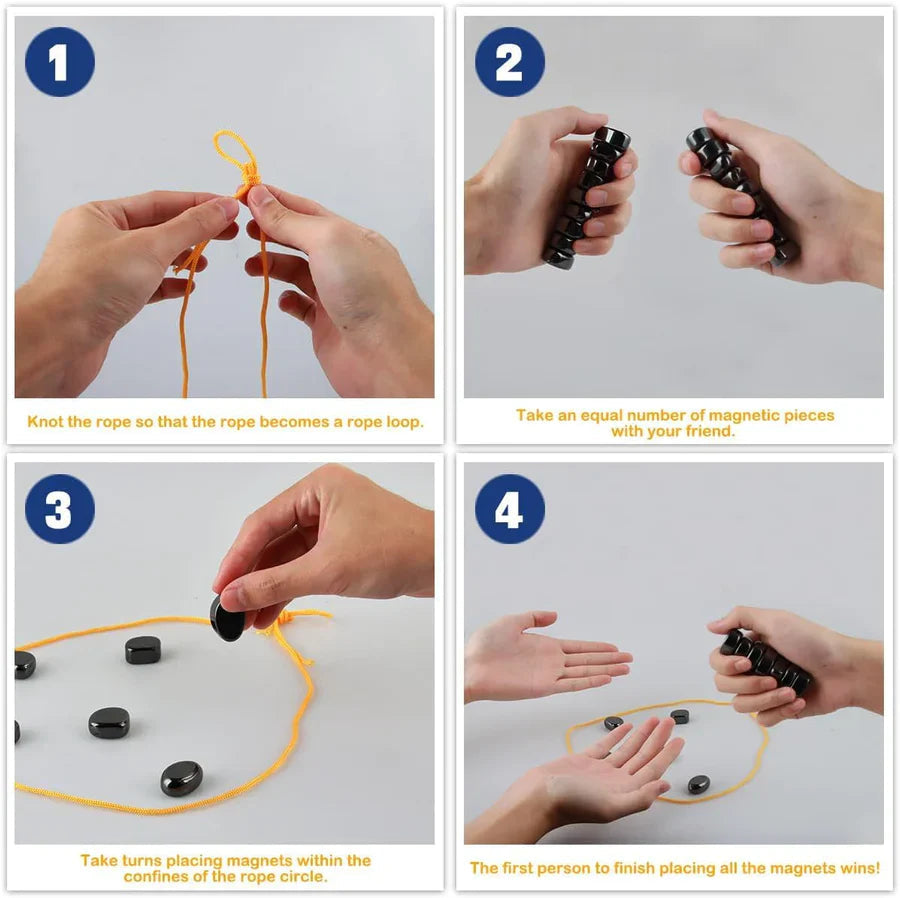 1

Knot the rope so that the rope becomes a rope loop.

2

Take an equal number of magnetic pieces with your friend.

3

Take turns placing magnets within the confines of the rope circle.

4

The first person to finish placing all the magnets wins!